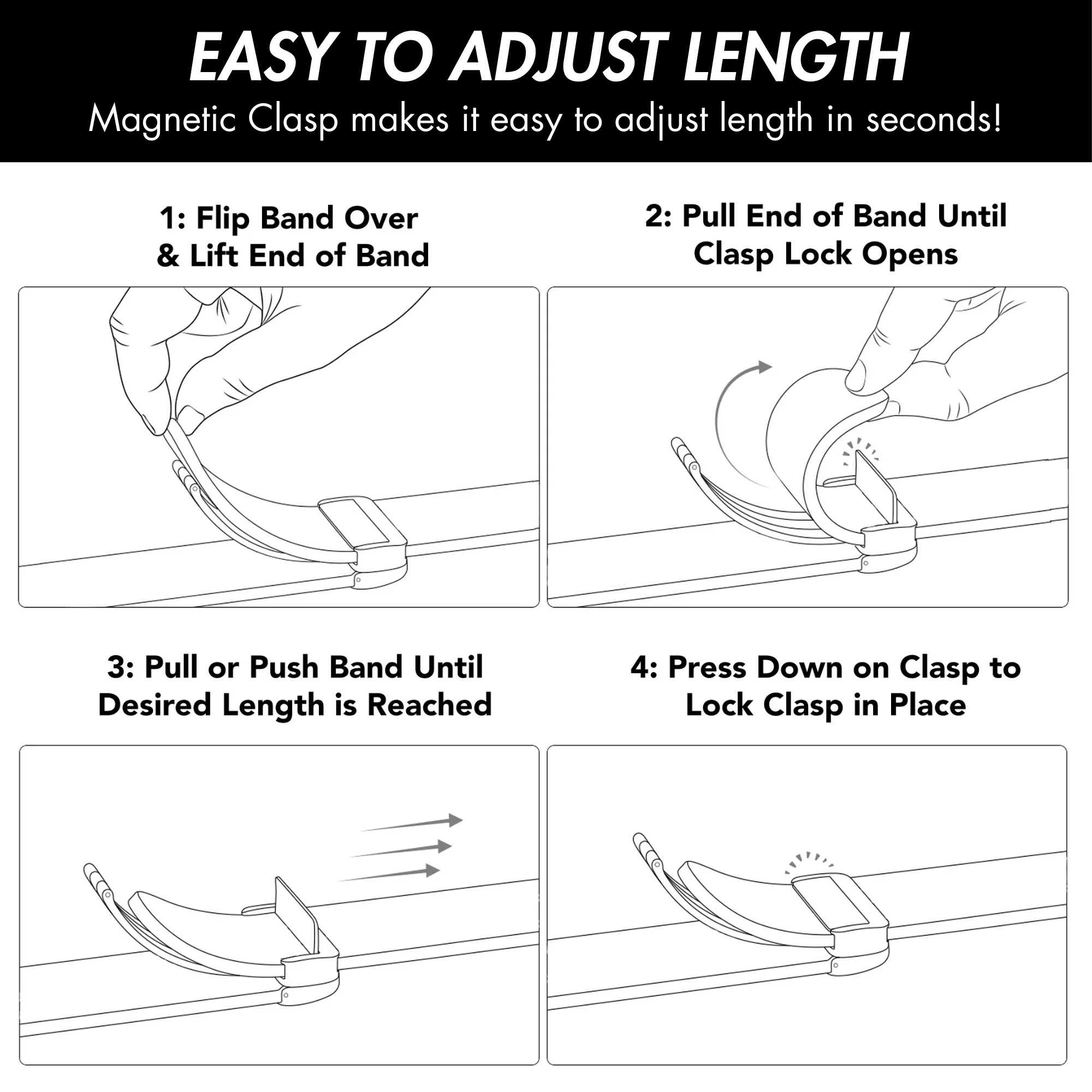 EASY TO ADJUST LENGTH

Magnetic Clasp makes it easy to adjust length in seconds!

1: Flip Band Over & Lift End of Band

2: Pull End of Band Until Clasp Lock Opens

3: Pull or Push Band Until Desired Length is Reached

4: Press Down on Clasp to Lock Clasp in Place